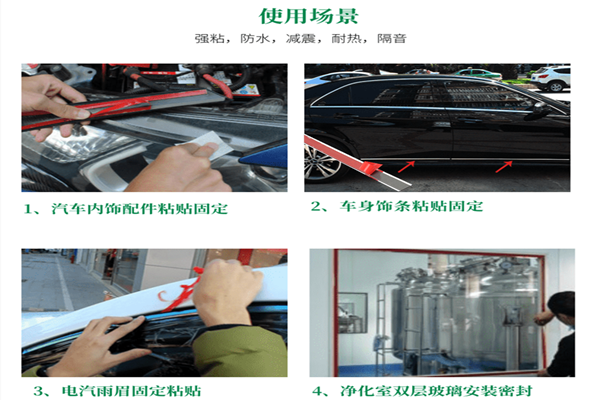 使用场景

强粘，防水，减震，耐热，隔音

1、汽车内饰配件粘贴固定

2、车身饰条粘贴固定

3、电汽雨眉固定粘贴

4、净化室双层玻璃安装密封